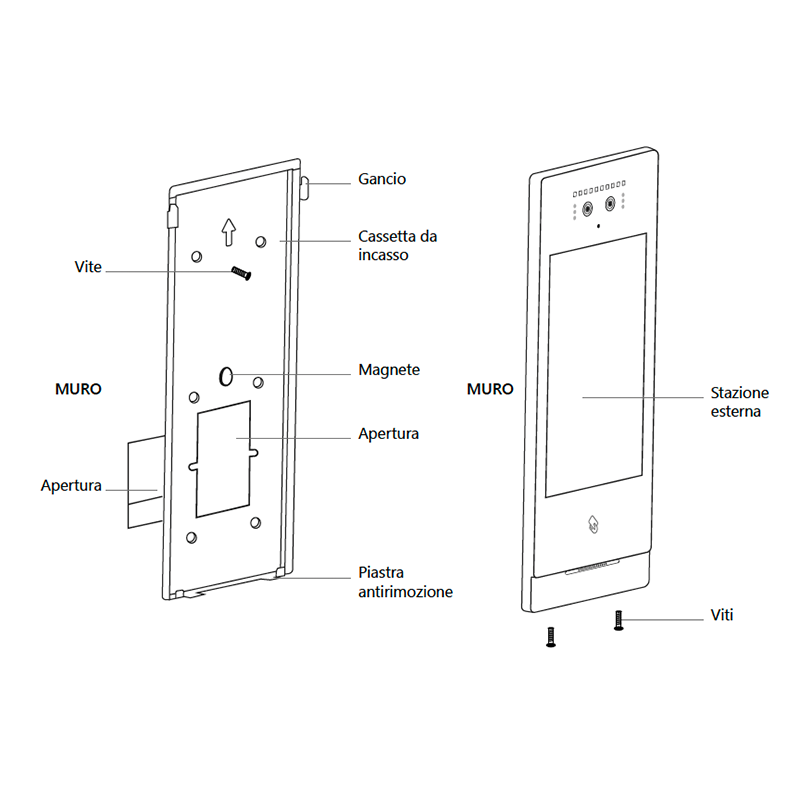 Gancio

Cassetta da incasso

Vite

Magnete

MURO

Apertura

Apertura

Piastra antirimozione

MURO

Stazione esterna

Viti